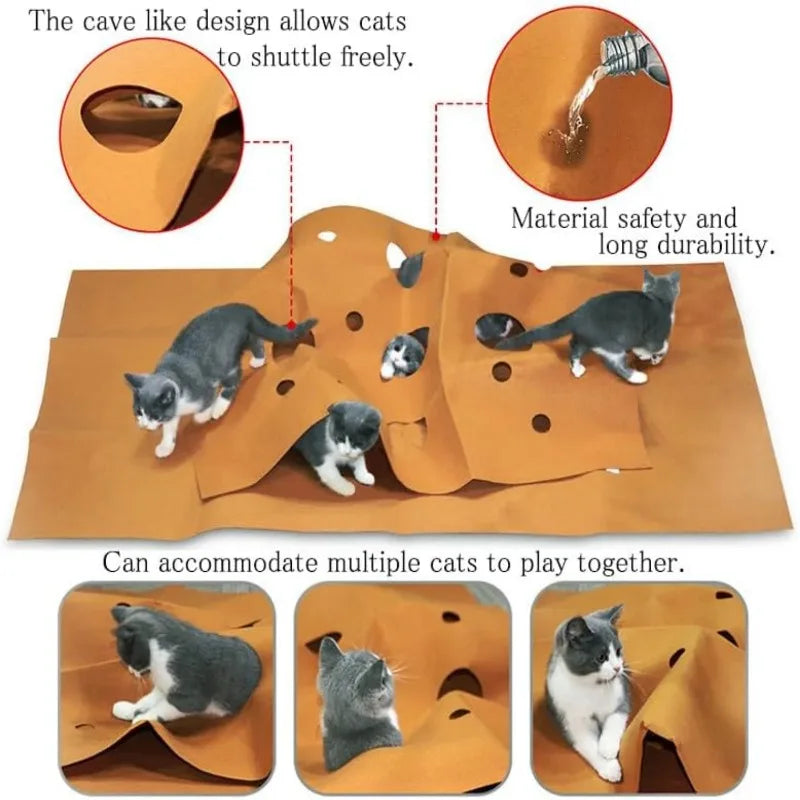 The cave like design allows cats to shuttle freely.

Material safety and long durability.

Can accommodate multiple cats to play together.